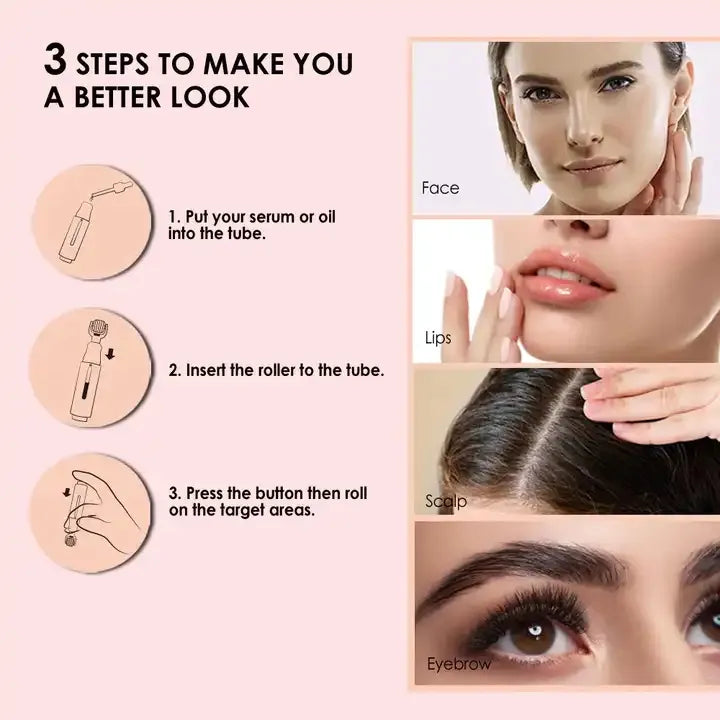 3 STEPS TO MAKE YOU A BETTER LOOK

1. Put your serum or oil into the tube.

2. Insert the roller to the tube.

3. Press the button then roll on the target areas.

Face

Lips

Scalp

Eyebrow